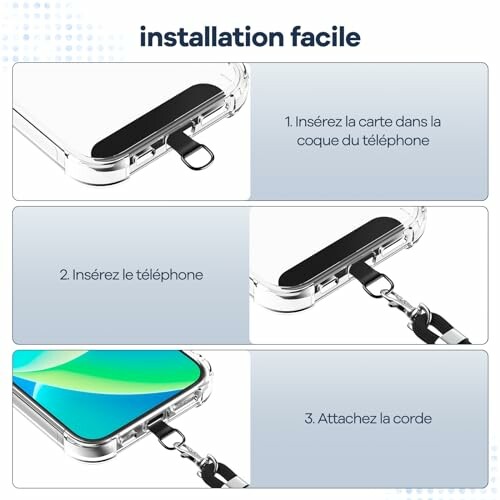 installation facile

1. Insérez la carte dans la coque du téléphone

2. Insérez le téléphone

3. Attachez la corde